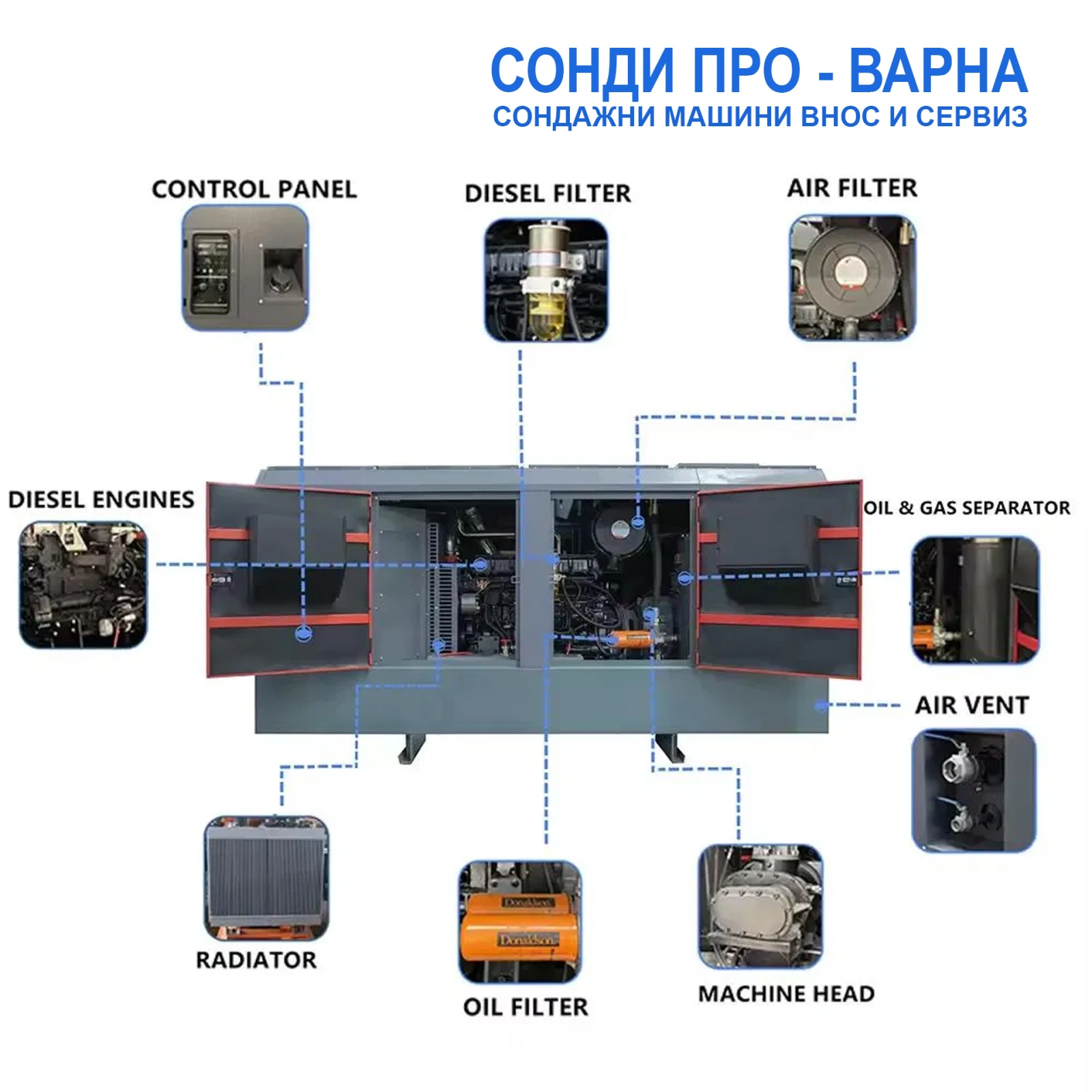 СОНДИ ПРО - ВАРНА
СОНДАЖНИ МАШИНИ ВНОС И СЕРВИЗ

CONTROL PANEL

DIESEL FILTER

AIR FILTER

DIESEL ENGINES

OIL & GAS SEPARATOR

AIR VENT

RADIATOR

Donaldson

Donaldson

OIL FILTER

MACHINE HEAD