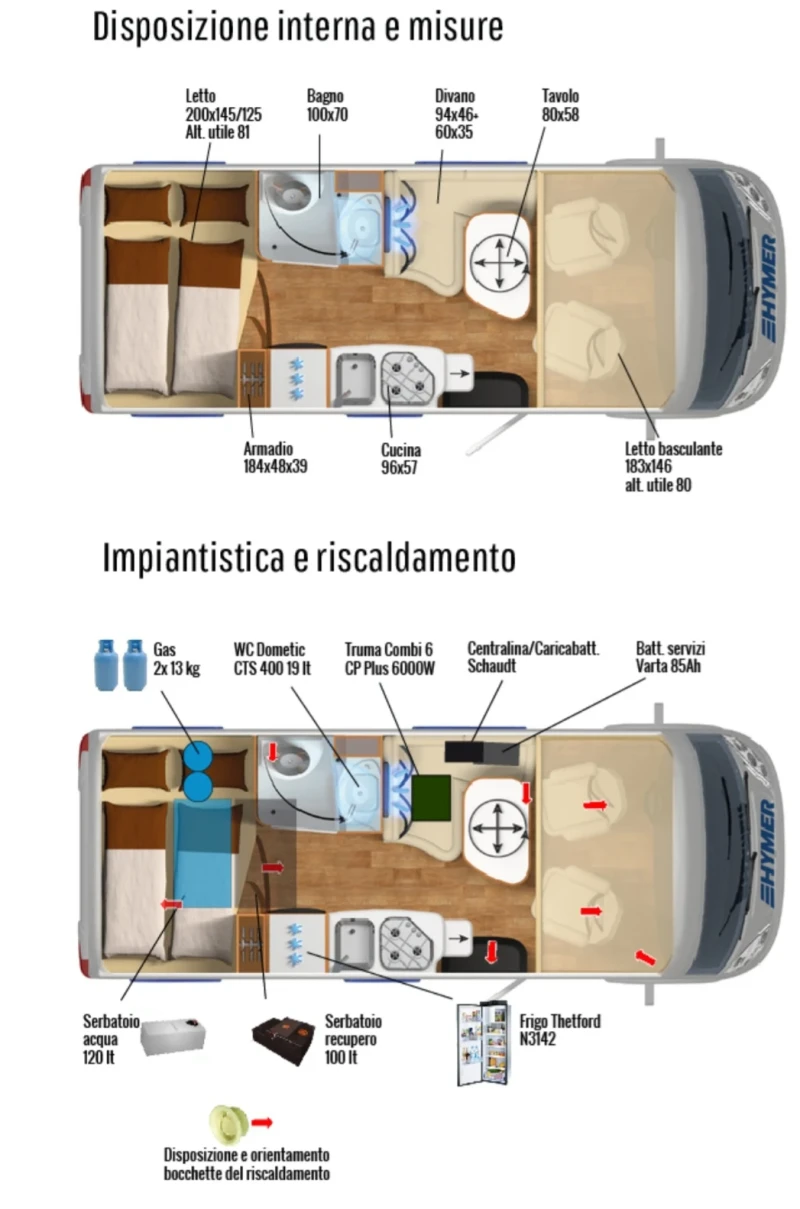 Disposizione interna e misure

Letto
200x145/125
Alt. utile 81

Bagno
100x70

Divano
94x46+
60x35

Tavolo
80x58

HYMER

Armadio
184x48x39

Cucina
96x57

Letto basculante
183x146
alt. utile 80

Impiantistica e riscaldamento

Gas
2x 13 kg

WC Dometic
CTS 400 19 lt

Truma Combi 6
CP Plus 6000W

Centralina/Caricabatt.
Schaudt

Batt. servizi
Varta 85Ah

HYMER

Serbatoio
acqua
120 lt

Serbatoio
recupero
100 lt

Frigo Thetford
N3142

Disposizione e orientamento
bocchette del riscaldamento